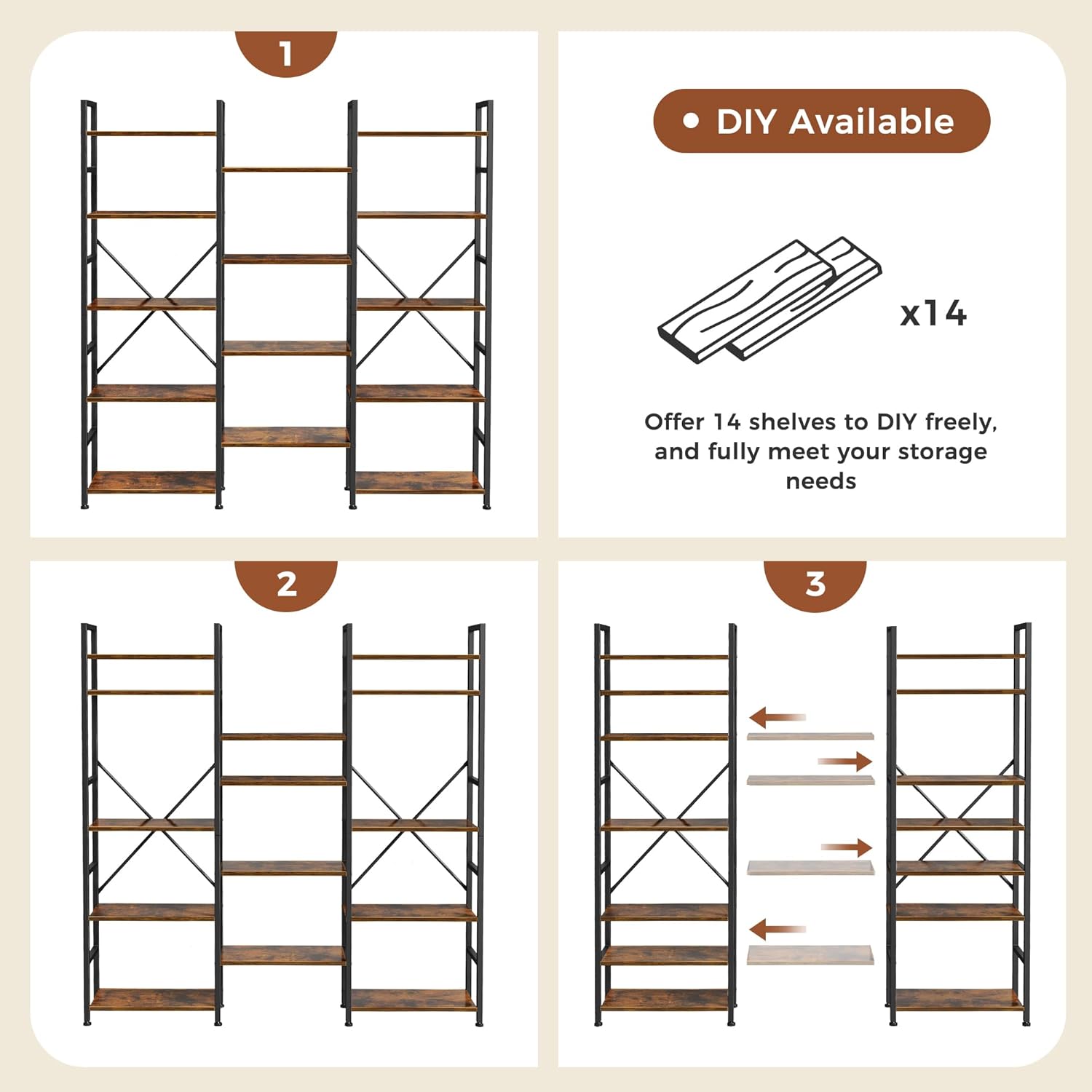 1

• DIY Available

x14

Offer 14 shelves to DIY freely, and fully meet your storage needs

2

3